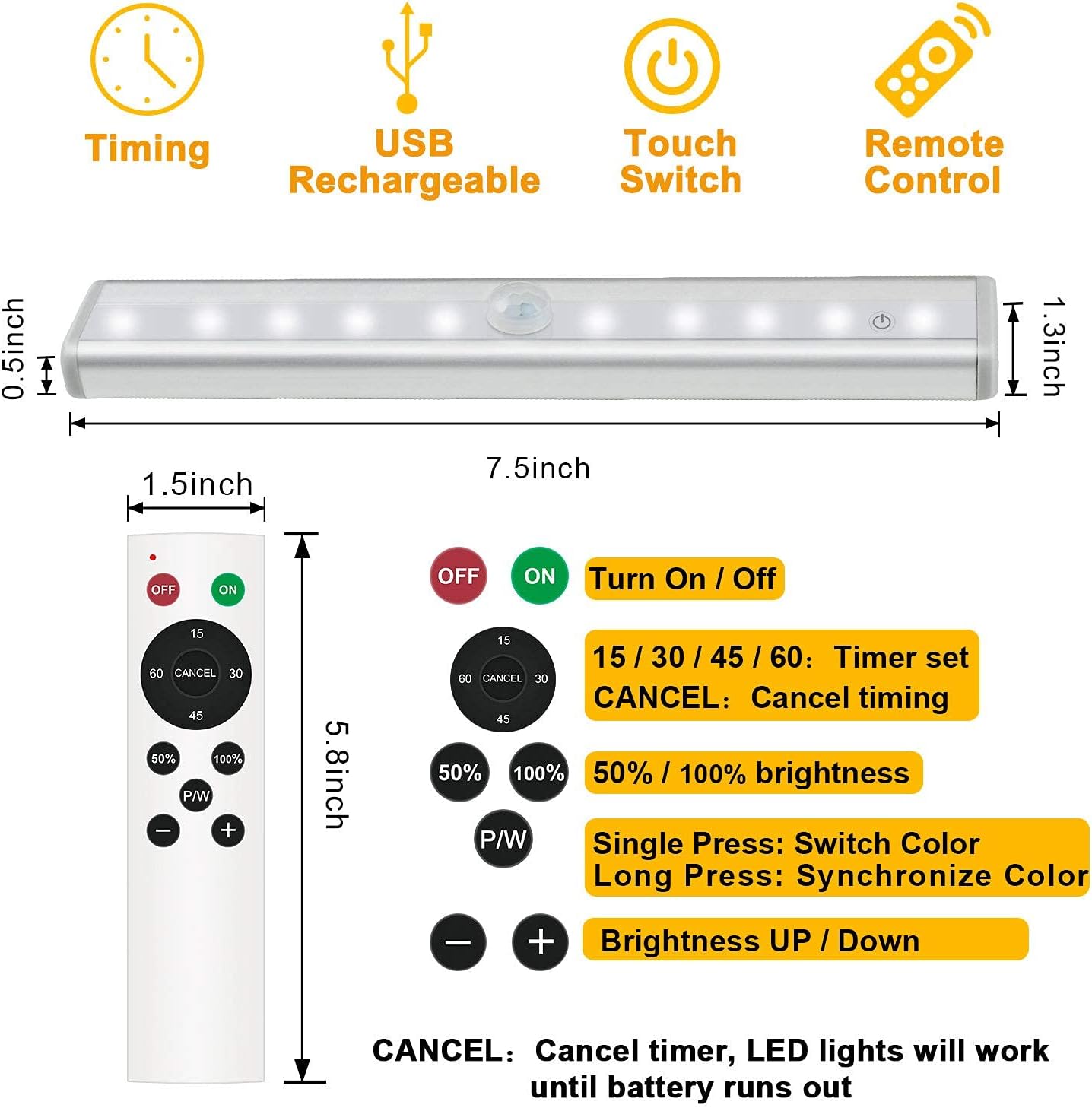 Timing

USB Rechargeable

Touch Switch

Remote Control

0.5inch

1.3inch

7.5inch

1.5inch

OFF ON

15
60 CANCEL 30
45

50% 100%

P/W

− +

5.8inch

OFF ON Turn On / Off

15
60 CANCEL 30
45

15 / 30 / 45 / 60: Timer set
CANCEL: Cancel timing

50% 100% 50% / 100% brightness

P/W Single Press: Switch Color
Long Press: Synchronize Color

− + Brightness UP / Down

CANCEL: Cancel timer, LED lights will work until battery runs out